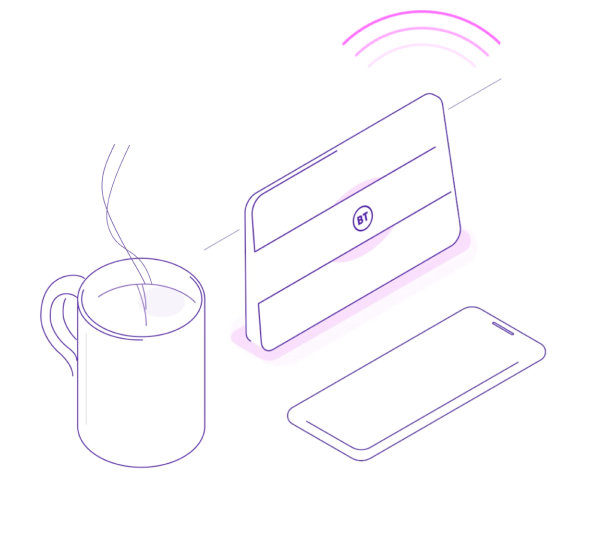 BT